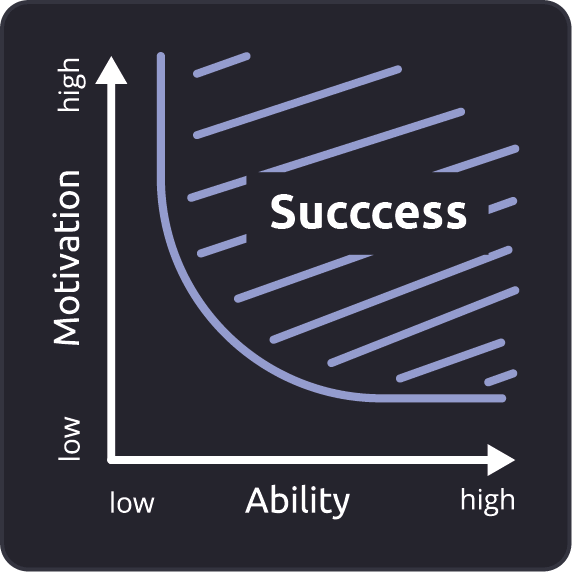 high

Motivation

low

Succcess

low Ability high